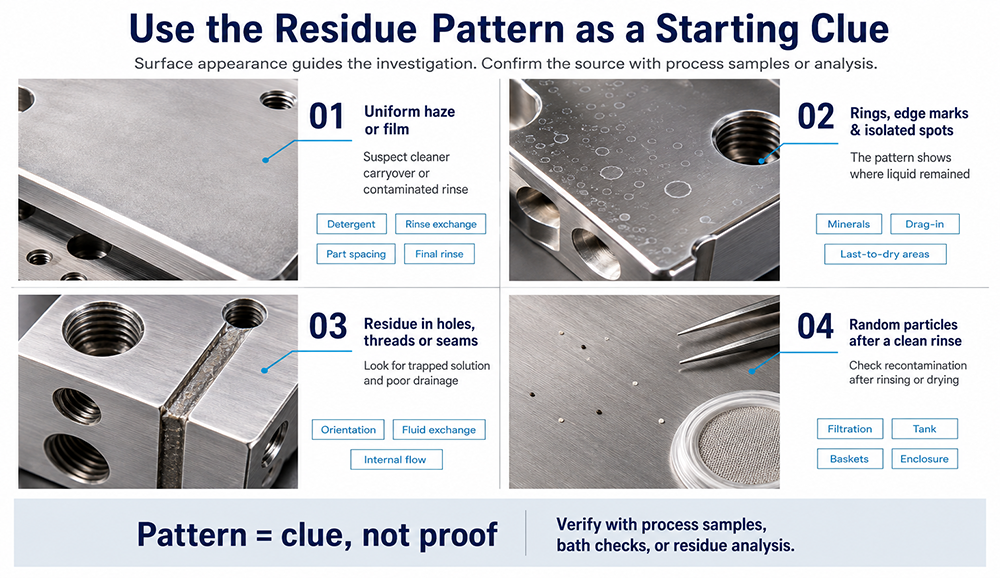 Use the Residue Pattern as a Starting Clue

Surface appearance guides the investigation. Confirm the source with process samples or analysis.

01
Uniform haze or film
Suspect cleaner carryover or contaminated rinse
Detergent
Rinse exchange
Part spacing
Final rinse

02
Rings, edge marks & isolated spots
The pattern shows where liquid remained
Minerals
Drag-in
Last-to-dry areas

03
Residue in holes, threads or seams
Look for trapped solution and poor drainage
Orientation
Fluid exchange
Internal flow

04
Random particles after a clean rinse
Check recontamination after rinsing or drying
Filtration
Tank
Baskets
Enclosure

Pattern = clue, not proof

Verify with process samples, bath checks, or residue analysis.