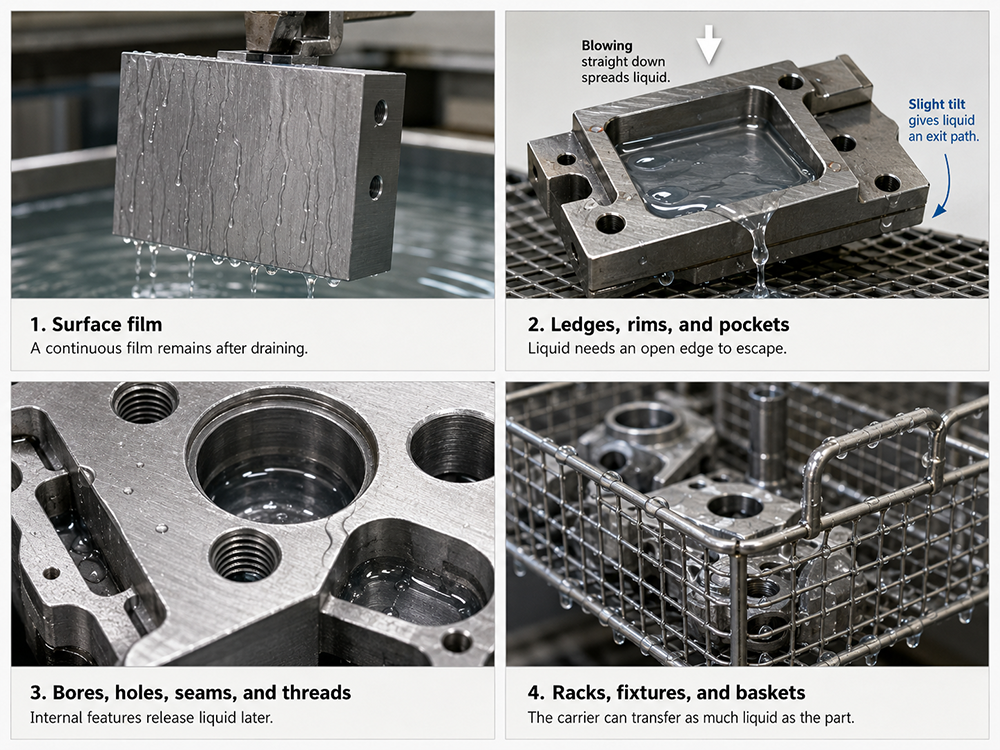 1. Surface film
A continuous film remains after draining.

Blowing straight down spreads liquid.

Slight tilt gives liquid an exit path.

2. Ledges, rims, and pockets
Liquid needs an open edge to escape.

3. Bores, holes, seams, and threads
Internal features release liquid later.

4. Racks, fixtures, and baskets
The carrier can transfer as much liquid as the part.